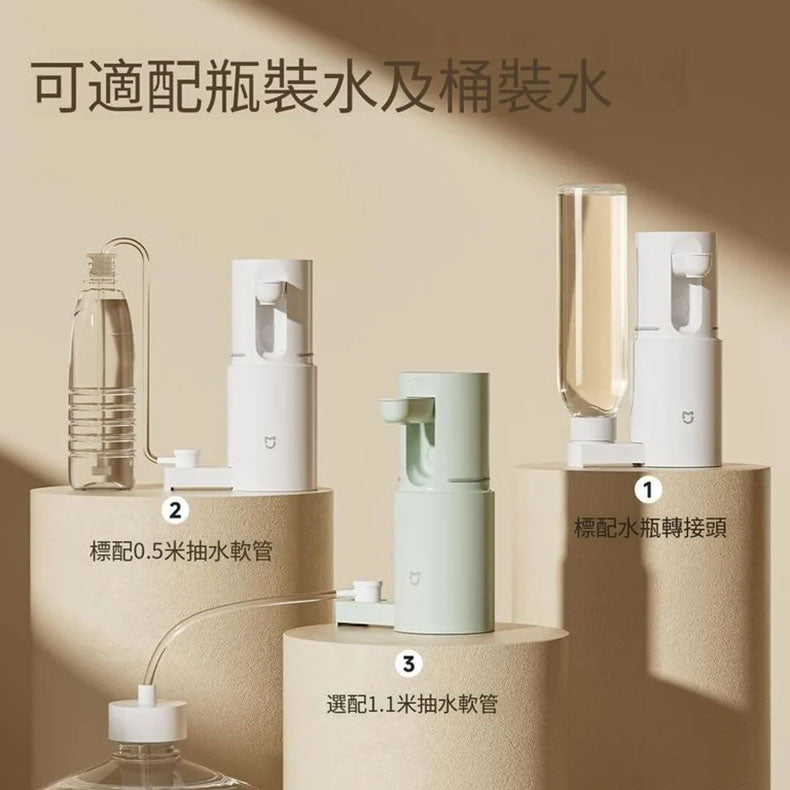 可適配瓶裝水及桶裝水

2
標配0.5米抽水軟管

1
標配水瓶轉接頭

3
選配1.1米抽水軟管