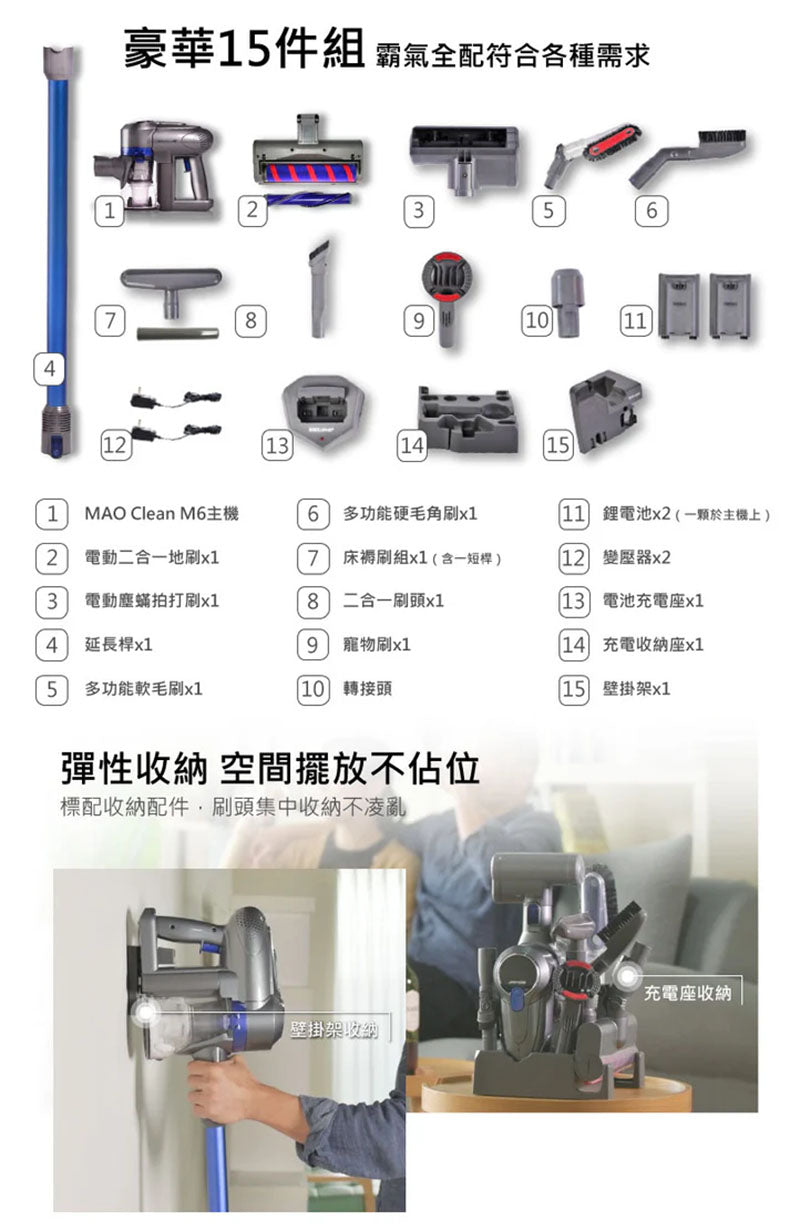 豪華15件組 霸氣全配符合各種需求

1 2 3 5 6
7 8 9 10 11
4
12 13 14 15

1 MAO Clean M6主機
2 電動二合一地刷x1
3 電動塵蟎拍打刷x1
4 延長桿x1
5 多功能軟毛刷x1

6 多功能硬毛角刷x1
7 床褥刷組x1（含一短桿）
8 二合一刷頭x1
9 寵物刷x1
10 轉接頭

11 鋰電池x2（一顆於主機上）
12 變壓器x2
13 電池充電座x1
14 充電收納座x1
15 壁掛架x1

彈性收納 空間擺放不佔位
標配收納配件．刷頭集中收納不凌亂

壁掛架收納

充電座收納