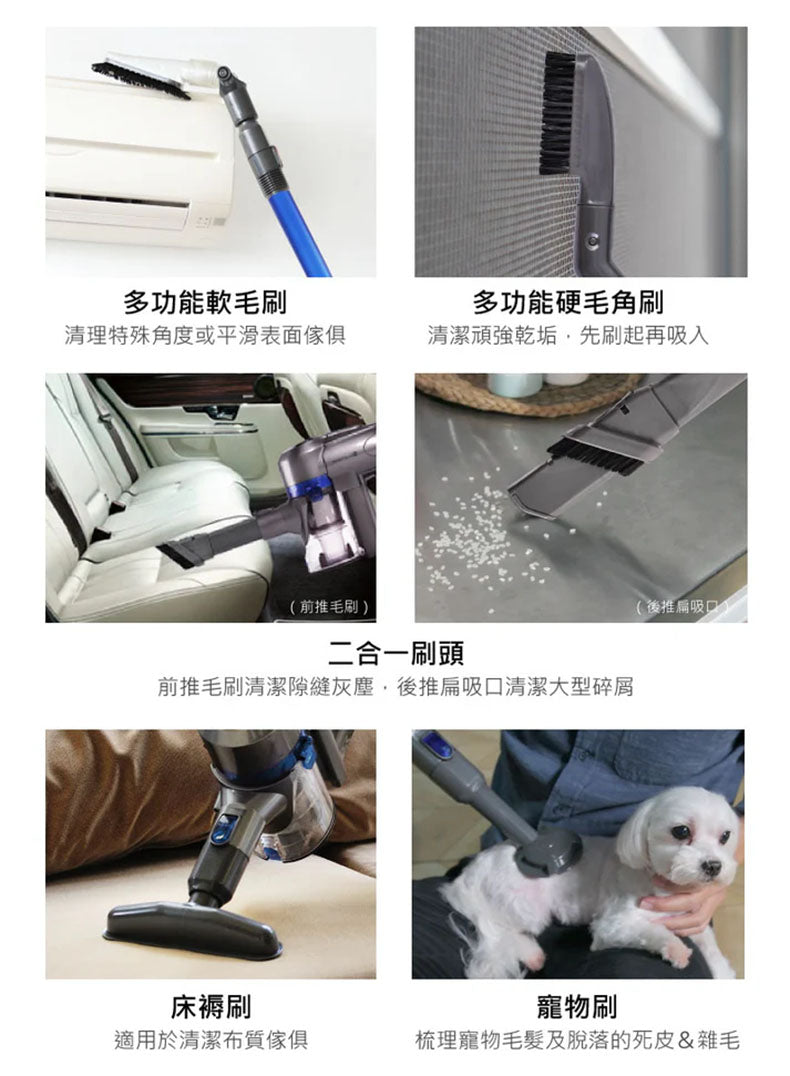 多功能軟毛刷
清理特殊角度或平滑表面傢俱

多功能硬毛角刷
清潔頑強乾垢，先刷起再吸入

（前推毛刷）

（後推扁吸口）

二合一刷頭
前推毛刷清潔隙縫灰塵，後推扁吸口清潔大型碎屑

床褥刷
適用於清潔布質傢俱

寵物刷
梳理寵物毛髮及脫落的死皮＆雜毛