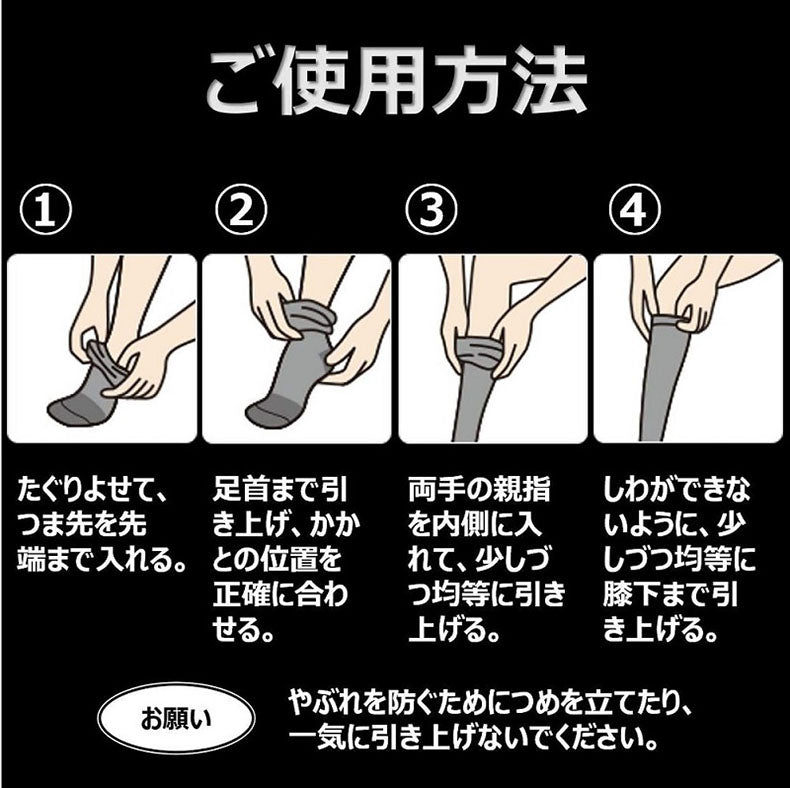 ご使用方法

①

たぐりよせて、つま先を先端まで入れる。

②

足首まで引き上げ、かかとの位置を正確に合わせる。

③

両手の親指を内側に入れて、少しづつ均等に引き上げる。

④

しわができないように、少しづつ均等に膝下まで引き上げる。

お願い

やぶれを防ぐためにつめを立てたり、一気に引き上げないでください。