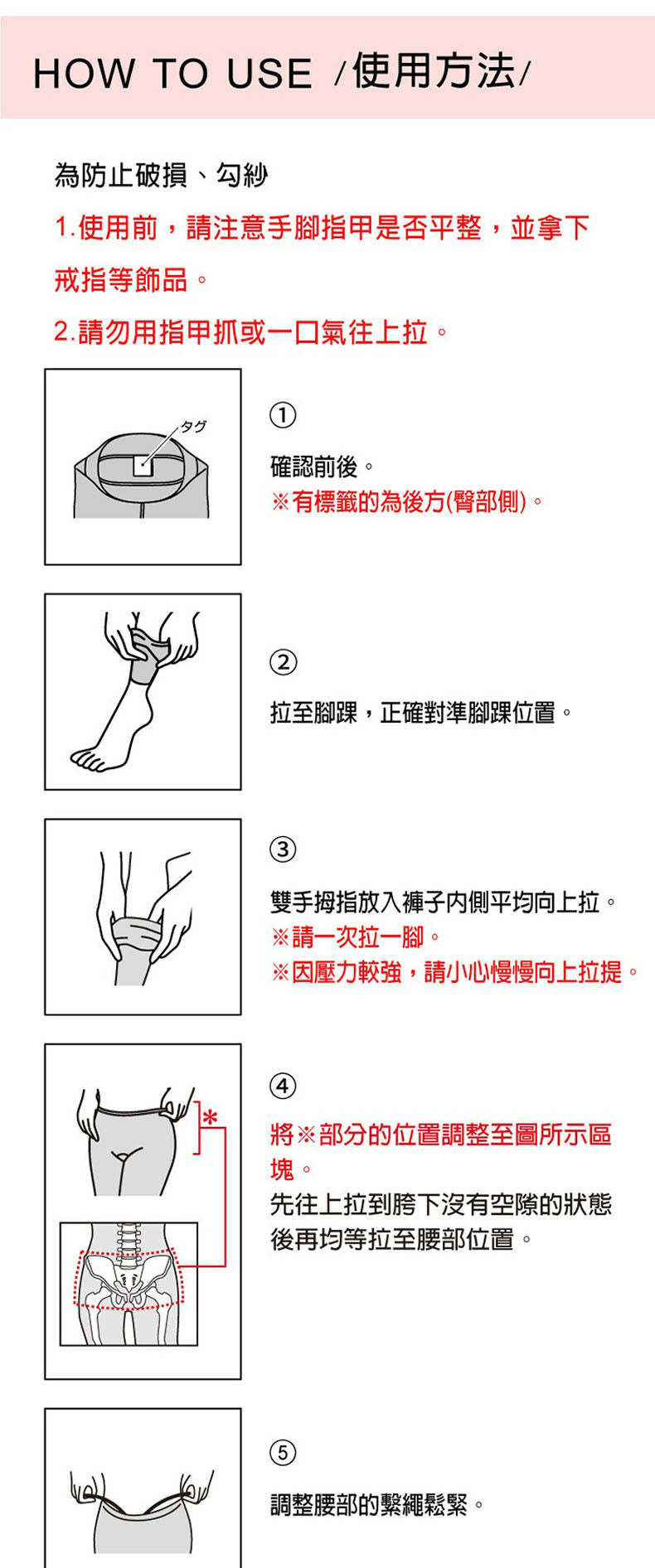 HOW TO USE /使用方法/

為防止破損、勾紗

1.使用前，請注意手腳指甲是否平整，並拿下戒指等飾品。

2.請勿用指甲抓或一口氣往上拉。

タグ

①

確認前後。

※有標籤的為後方(臀部側)。

②

拉至腳踝，正確對準腳踝位置。

③

雙手拇指放入褲子內側平均向上拉。

※請一次拉一腳。

※因壓力較強，請小心慢慢向上拉提。

*

④

將※部分的位置調整至圖所示區塊。

先往上拉到胯下沒有空隙的狀態後再均等拉至腰部位置。

⑤

調整腰部的繫繩鬆緊。